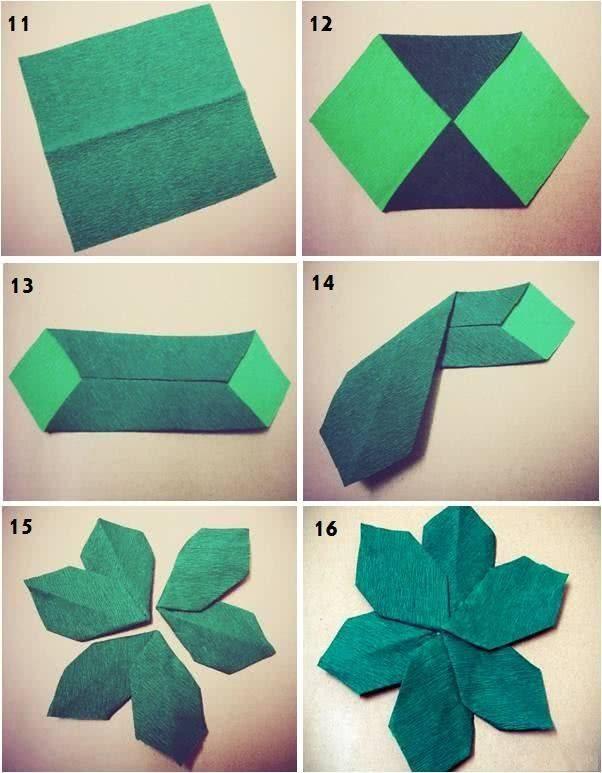 11

12

13

14

15

16